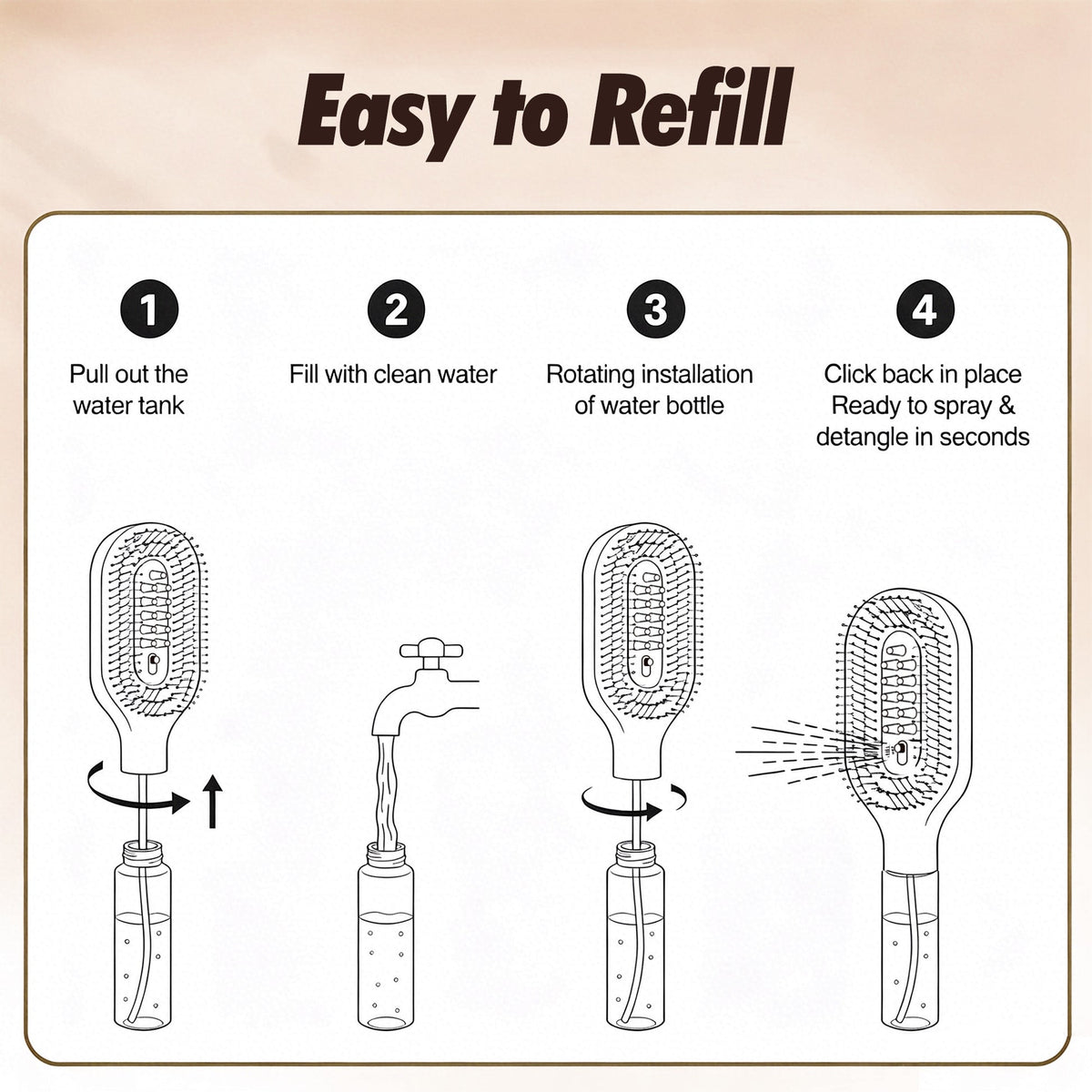 Easy to Refill

1
Pull out the water tank

2
Fill with clean water

3
Rotating installation of water bottle

4
Click back in place
Ready to spray & detangle in seconds